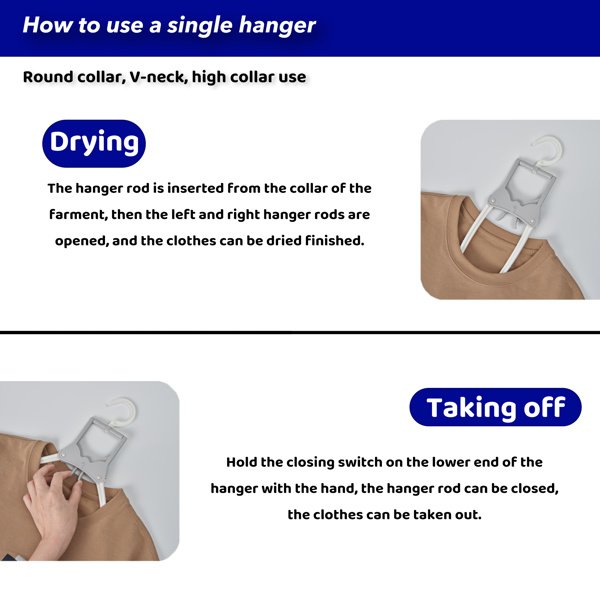 How to use a single hanger

Round collar, V-neck, high collar use

Drying

The hanger rod is inserted from the collar of the farment, then the left and right hanger rods are opened, and the clothes can be dried finished.

Taking off

Hold the closing switch on the lower end of the hanger with the hand, the hanger rod can be closed, the clothes can be taken out.