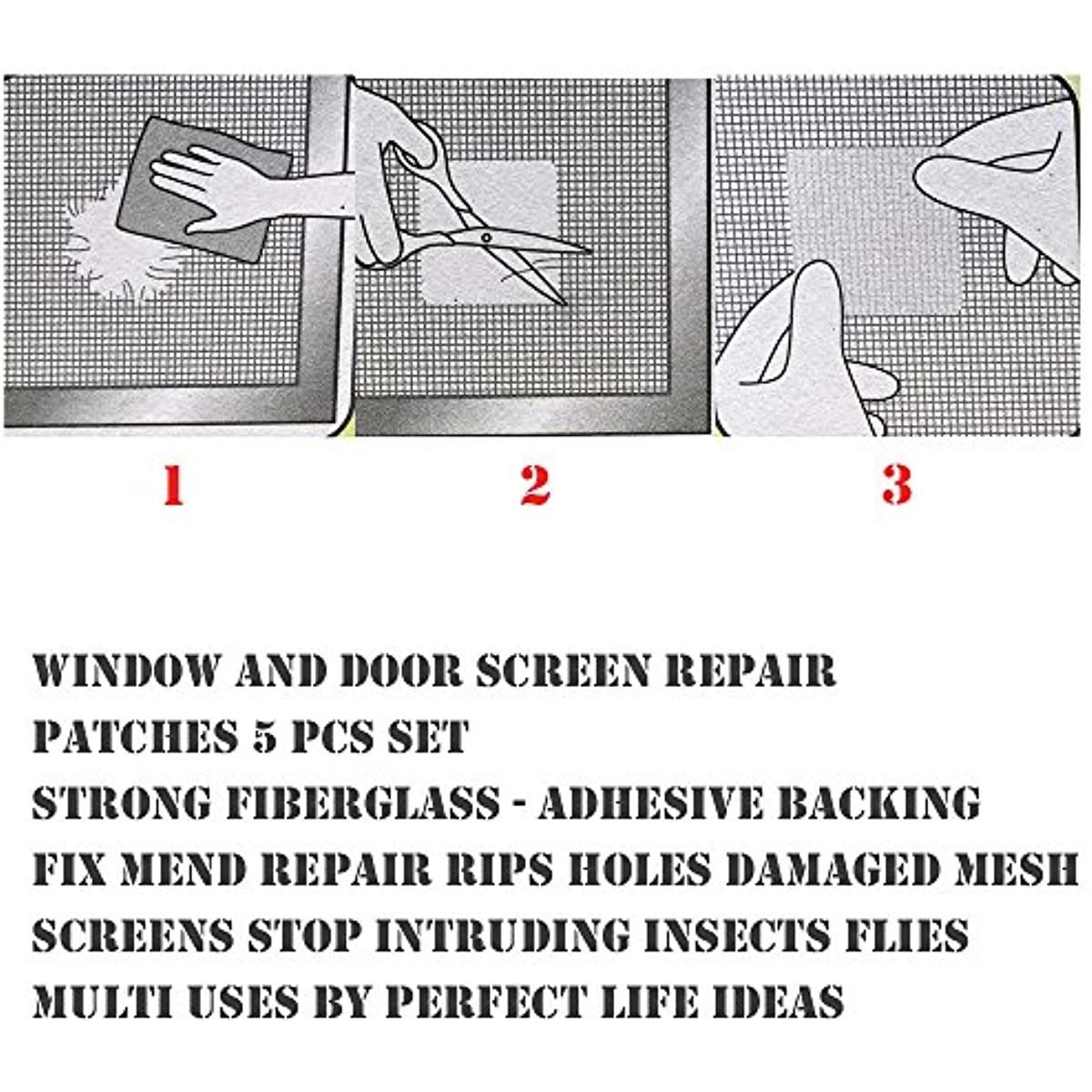 1

2

3

WINDOW AND DOOR SCREEN REPAIR
PATCHES 5 PCS SET
STRONG FIBERGLASS - ADHESIVE BACKING
FIX MEND REPAIR RIPS HOLES DAMAGED MESH
SCREENS STOP INTRUDING INSECTS FLIES
MULTI USES BY PERFECT LIFE IDEAS